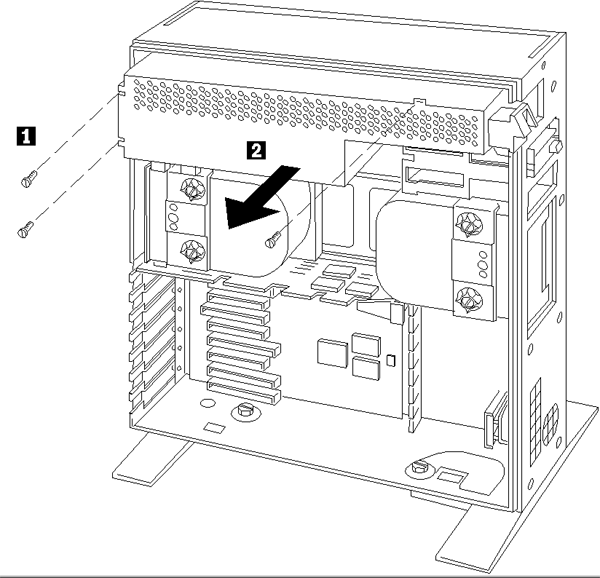 1
2