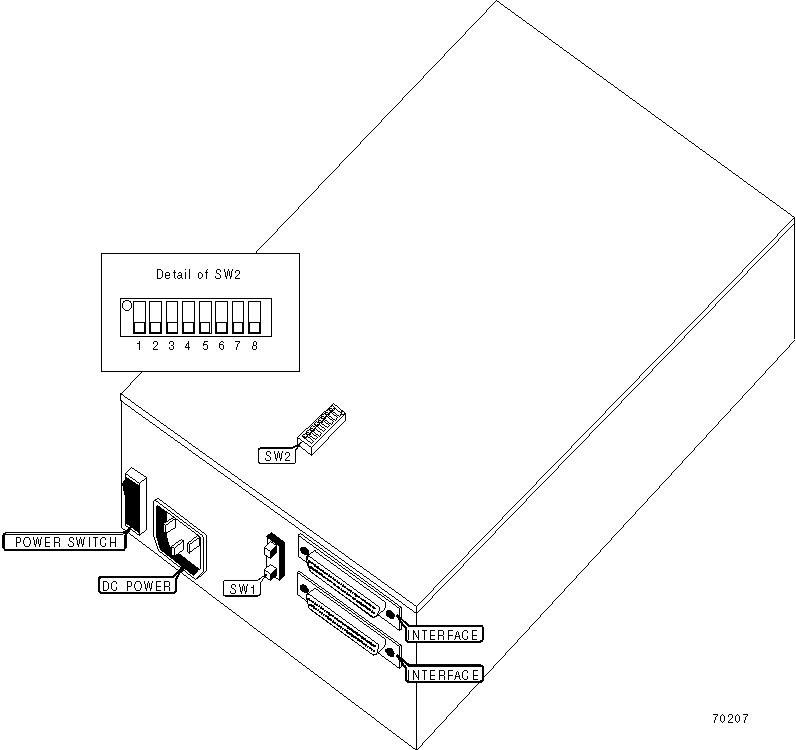 Detail of SW2

1 2 3 4 5 6 7 8

SW2

POWER SWITCH

DC POWER

SW1

INTERFACE

INTERFACE

70207