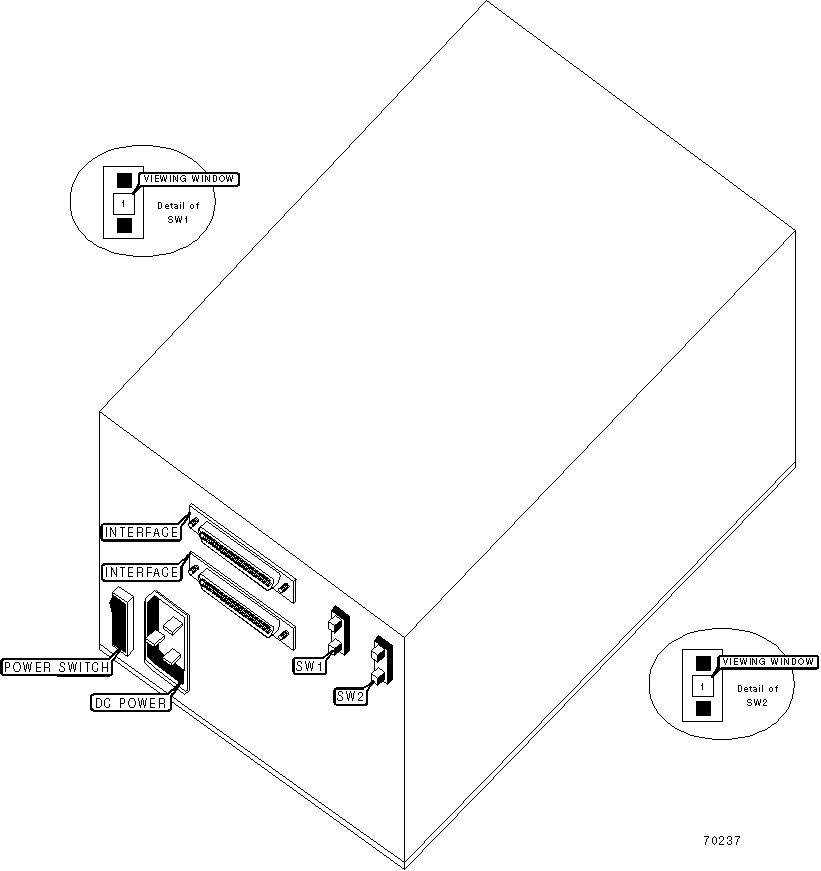 VIEWING WINDOW
1
Detail of SW1

INTERFACE
INTERFACE
POWER SWITCH
DC POWER
SW1
SW2

VIEWING WINDOW
1
Detail of SW2

70237